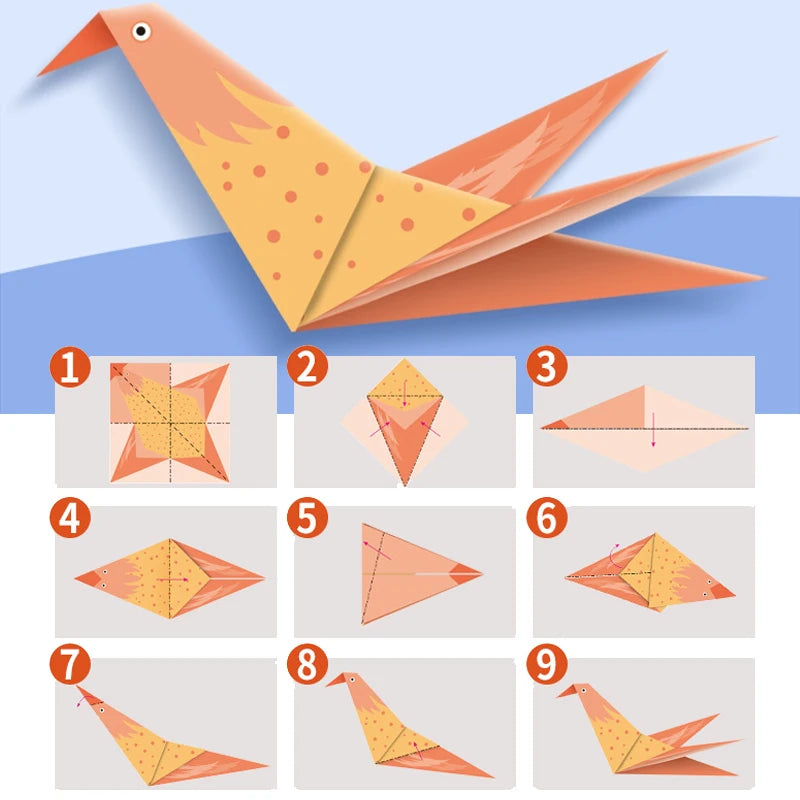 1
2
3
4
5
6
7
8
9