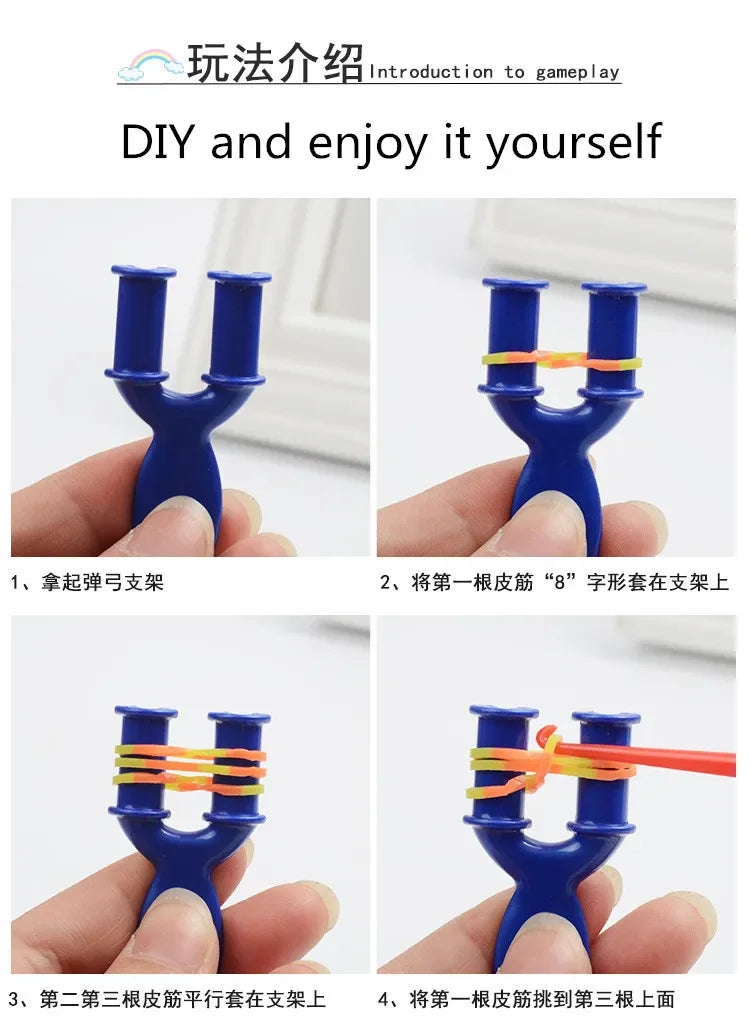 玩法介绍 Introduction to gameplay

DIY and enjoy it yourself

1、拿起弹弓支架

2、将第一根皮筋“8”字形套在支架上

3、第二第三根皮筋平行套在支架上

4、将第一根皮筋挑到第三根上面