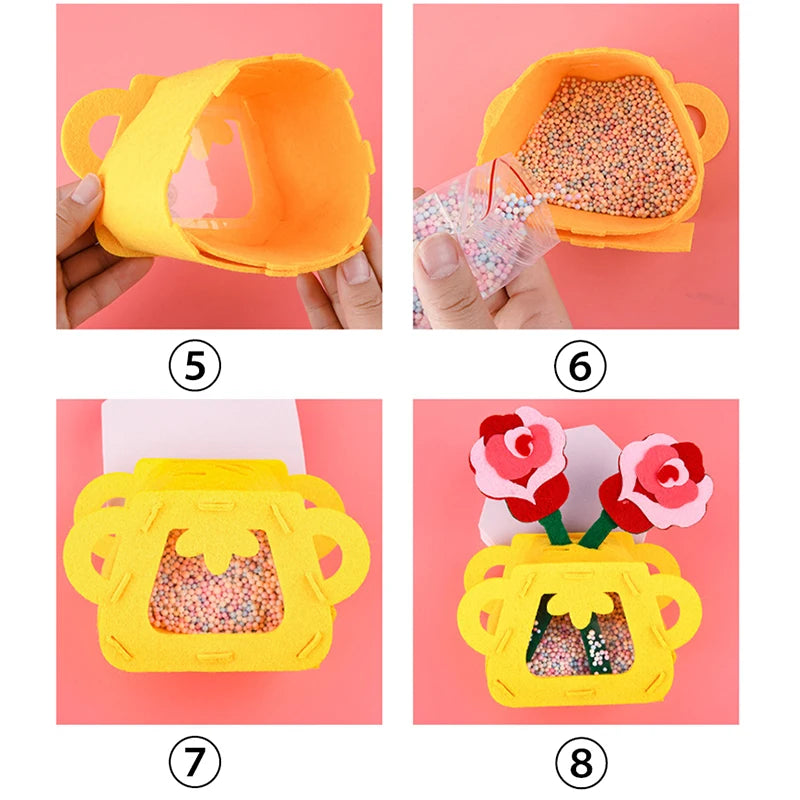 ⑤

⑥

⑦

⑧