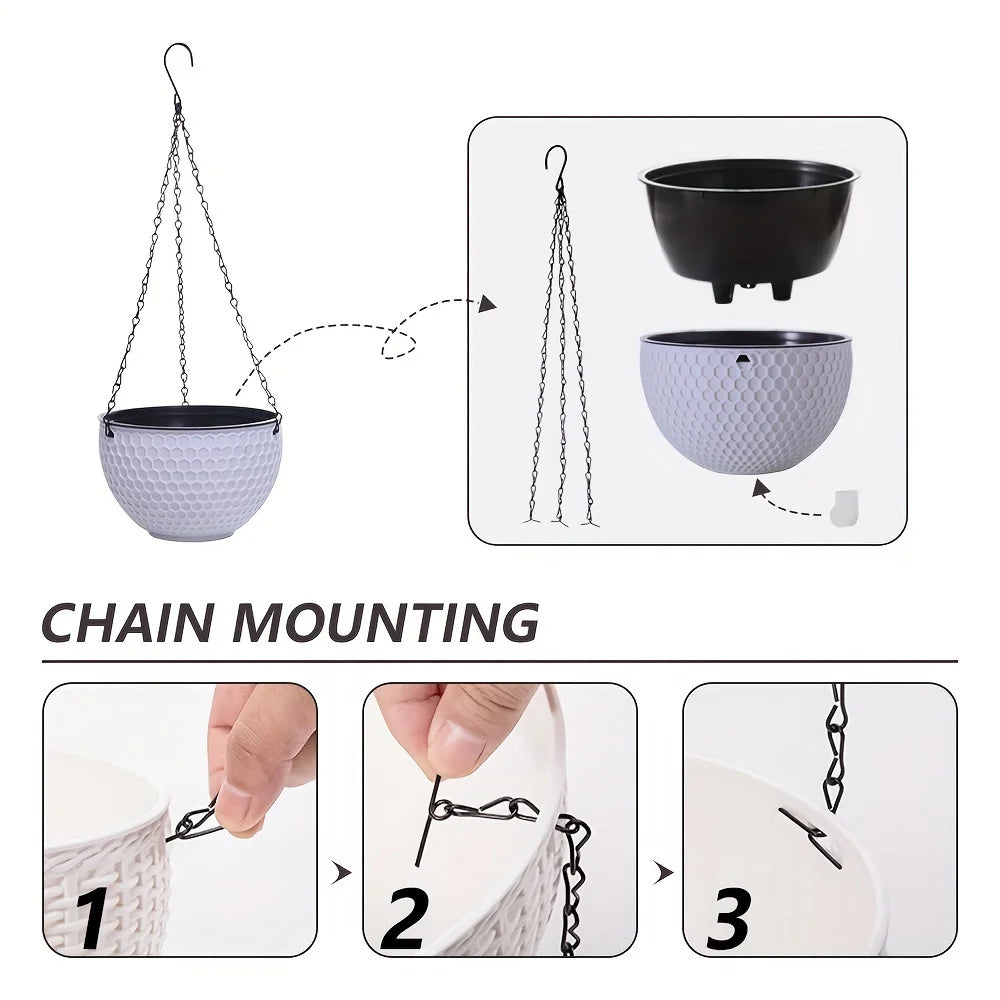 CHAIN MOUNTING

1

2

3