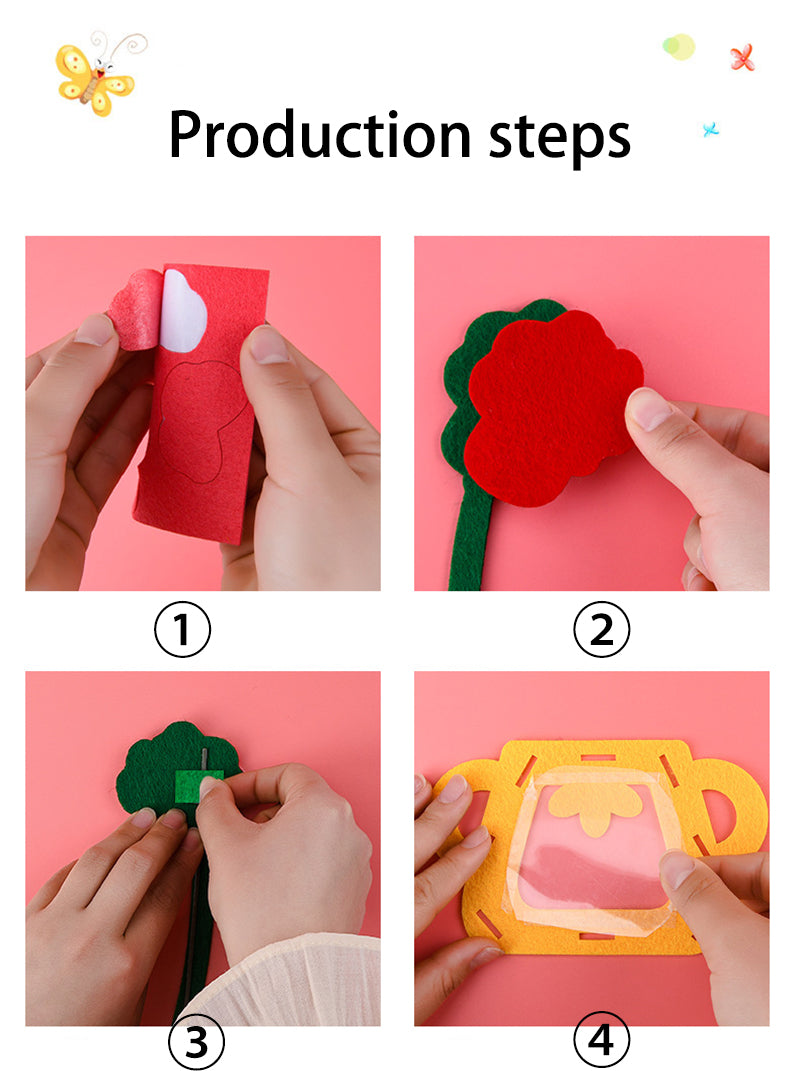 Production steps

①

②

③

④