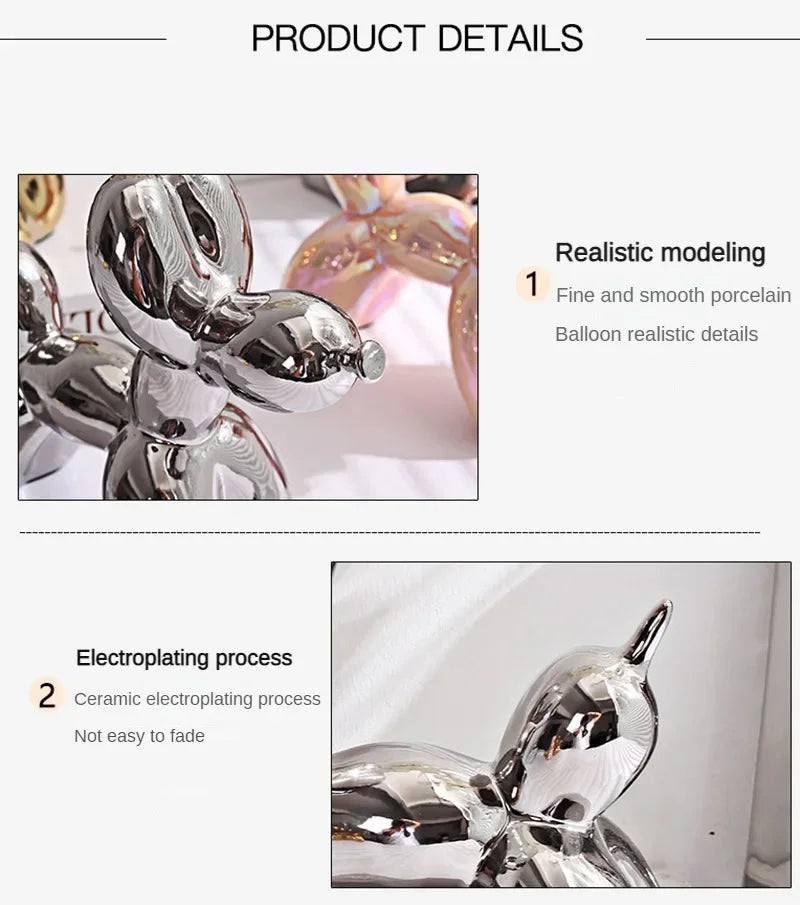 PRODUCT DETAILS

Realistic modeling

1 Fine and smooth porcelain

Balloon realistic details

Electroplating process

2 Ceramic electroplating process

Not easy to fade