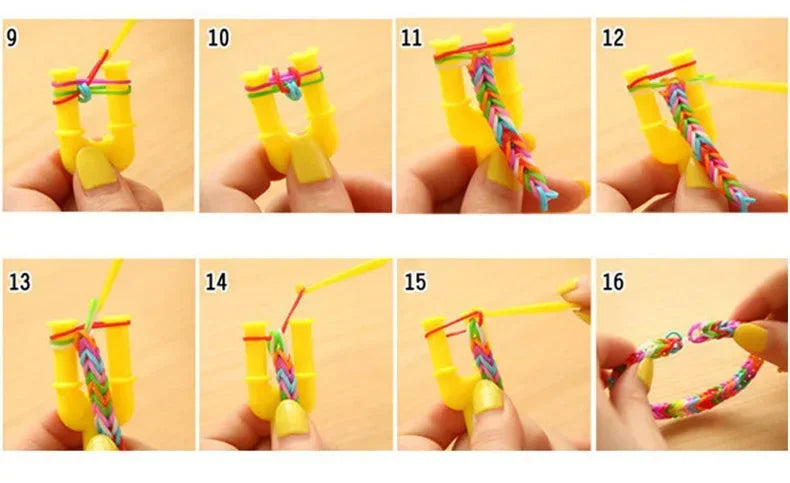 9

10

11

12

13

14

15

16