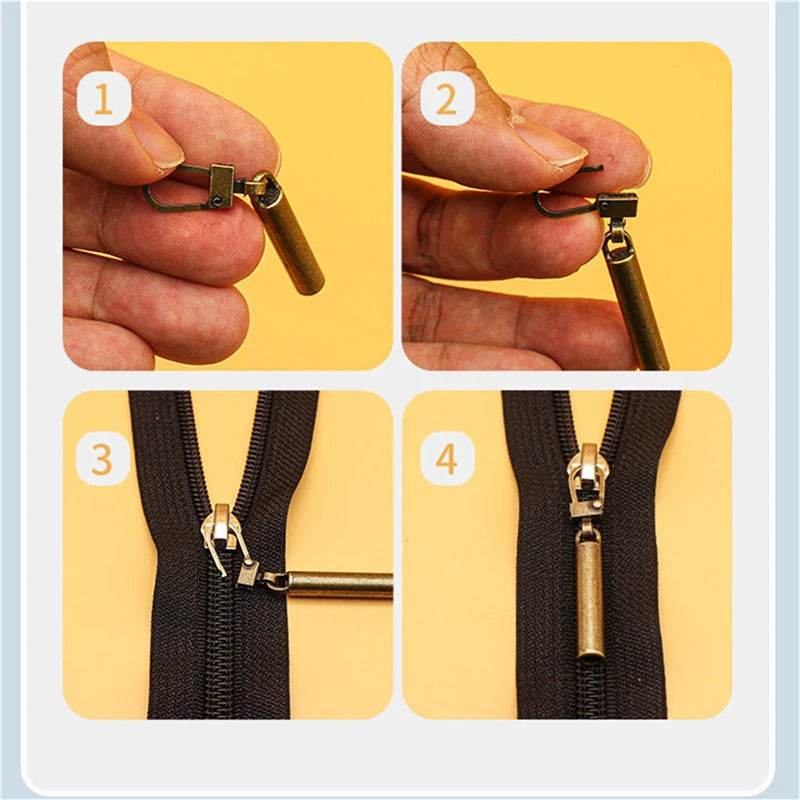 1
2
3
4