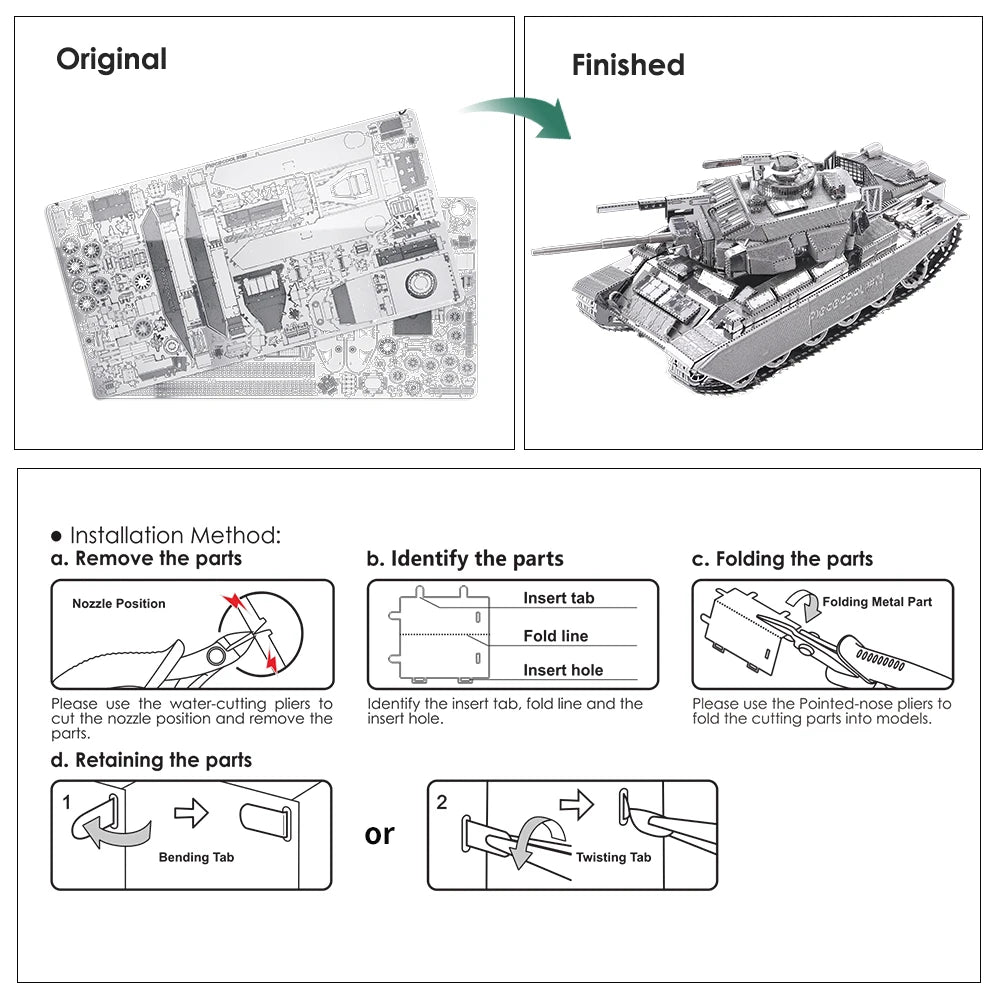 Original

Finished

PIECECOOL

● Installation Method:

a. Remove the parts

Nozzle Position

Please use the water-cutting pliers to cut the nozzle position and remove the parts.

b. Identify the parts

Insert tab

Fold line

Insert hole

Identify the insert tab, fold line and the insert hole.

c. Folding the parts

Folding Metal Part

Please use the Pointed-nose pliers to fold the cutting parts into models.

d. Retaining the parts

1

Bending Tab

or

2

Twisting Tab