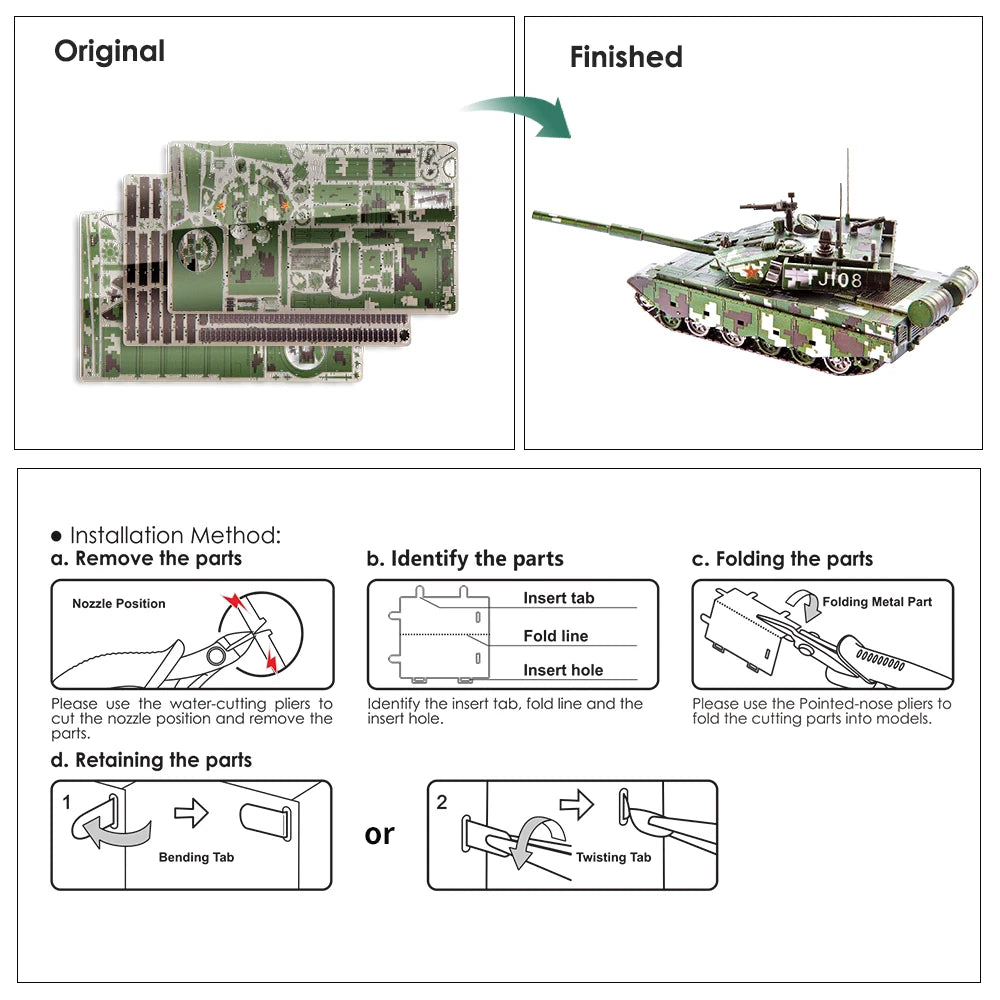 Original

Finished

J108

● Installation Method:

a. Remove the parts

Nozzle Position

Please use the water-cutting pliers to cut the nozzle position and remove the parts.

b. Identify the parts

Insert tab

Fold line

Insert hole

Identify the insert tab, fold line and the insert hole.

c. Folding the parts

Folding Metal Part

Please use the Pointed-nose pliers to fold the cutting parts into models.

d. Retaining the parts

1

Bending Tab

or

2

Twisting Tab