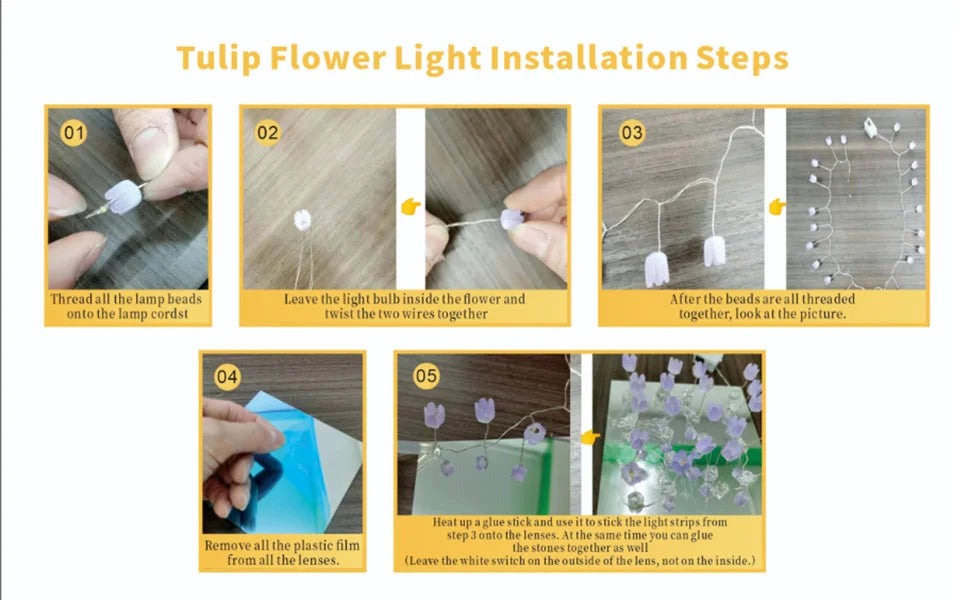 Tulip Flower Light Installation Steps

01

Thread all the lamp beads onto the lamp cordst

02

Leave the light bulb inside the flower and twist the two wires together

03

After the beads are all threaded together, look at the picture.

04

Remove all the plastic film from all the lenses.

05

Heat up a glue stick and use it to stick the light strips from step 3 onto the lenses. At the same time you can glue the stones together as well
(Leave the white switch on the outside of the lens, not on the inside.)