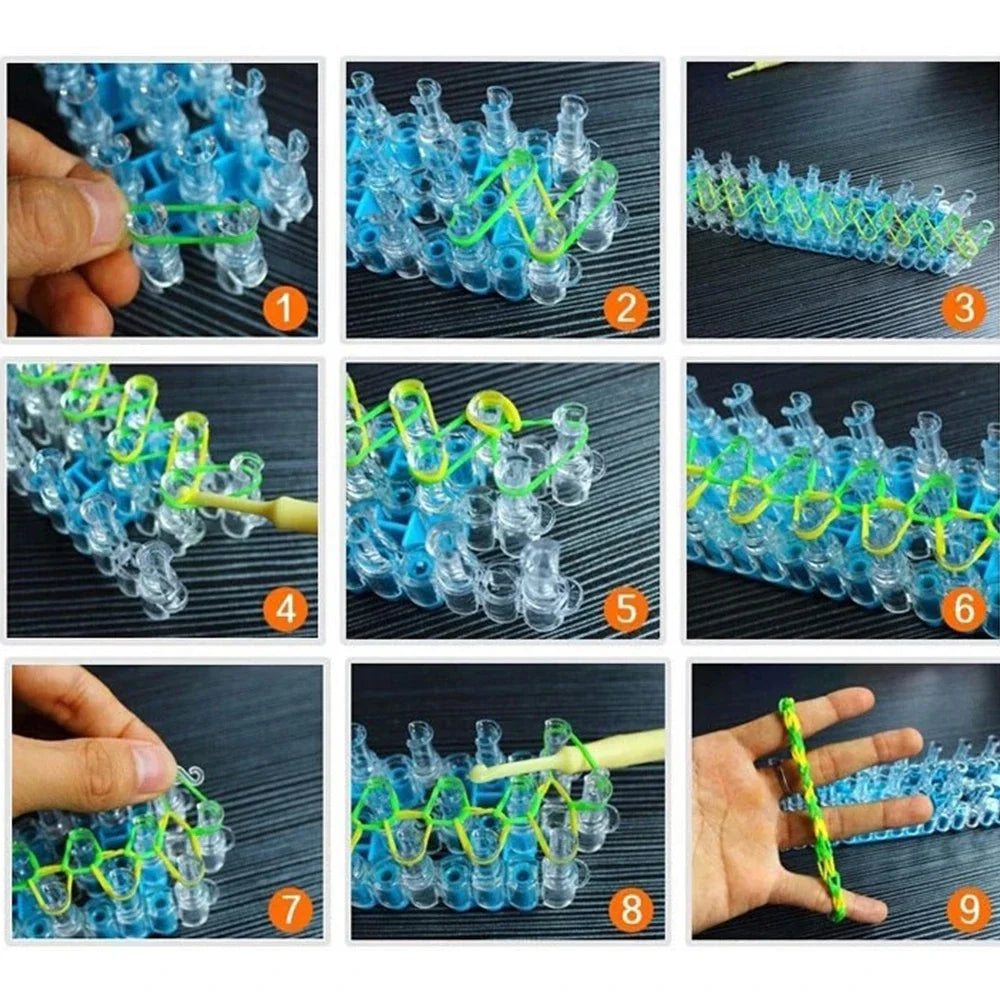 1
2
3
4
5
6
7
8
9