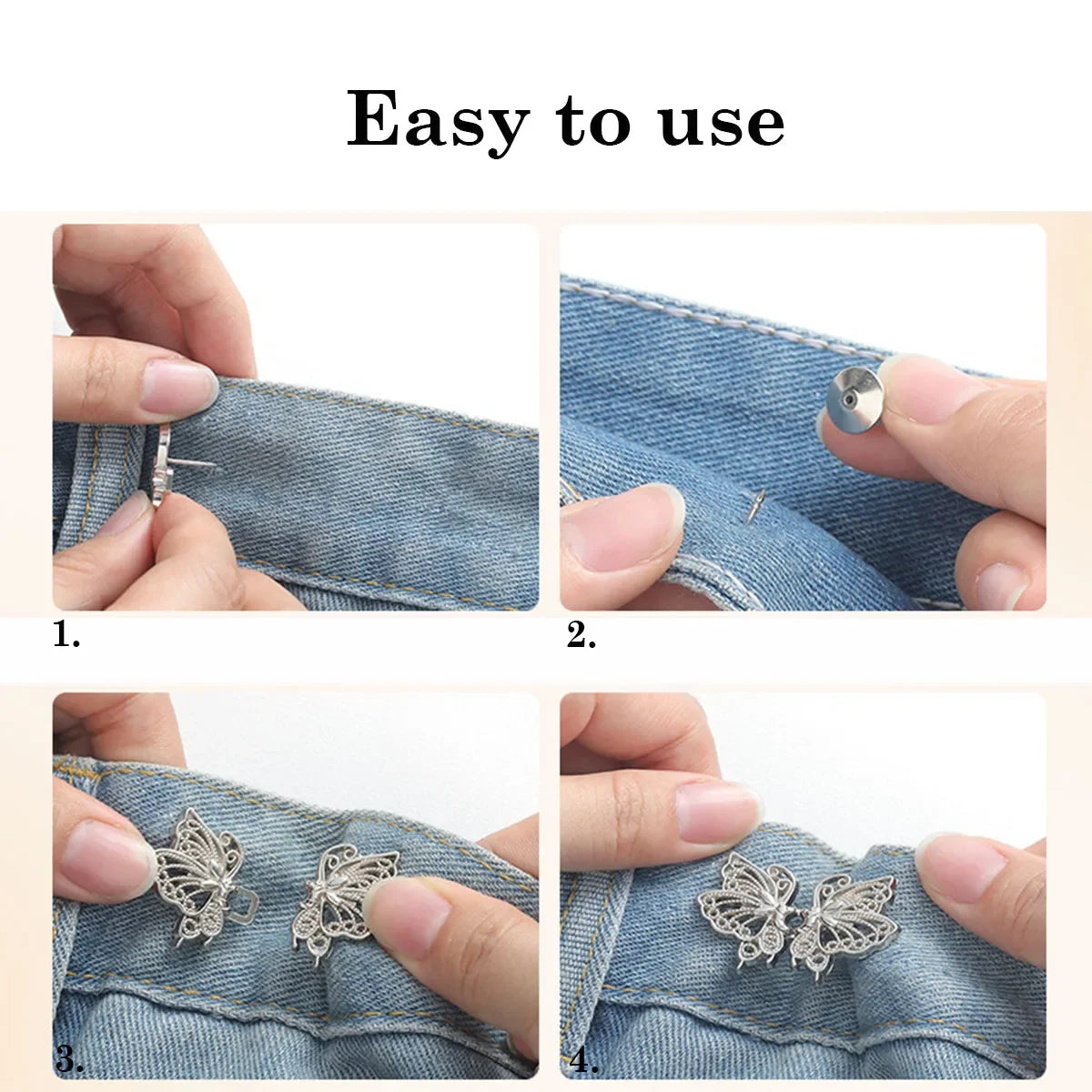 Easy to use

1.

2.

3.

4.