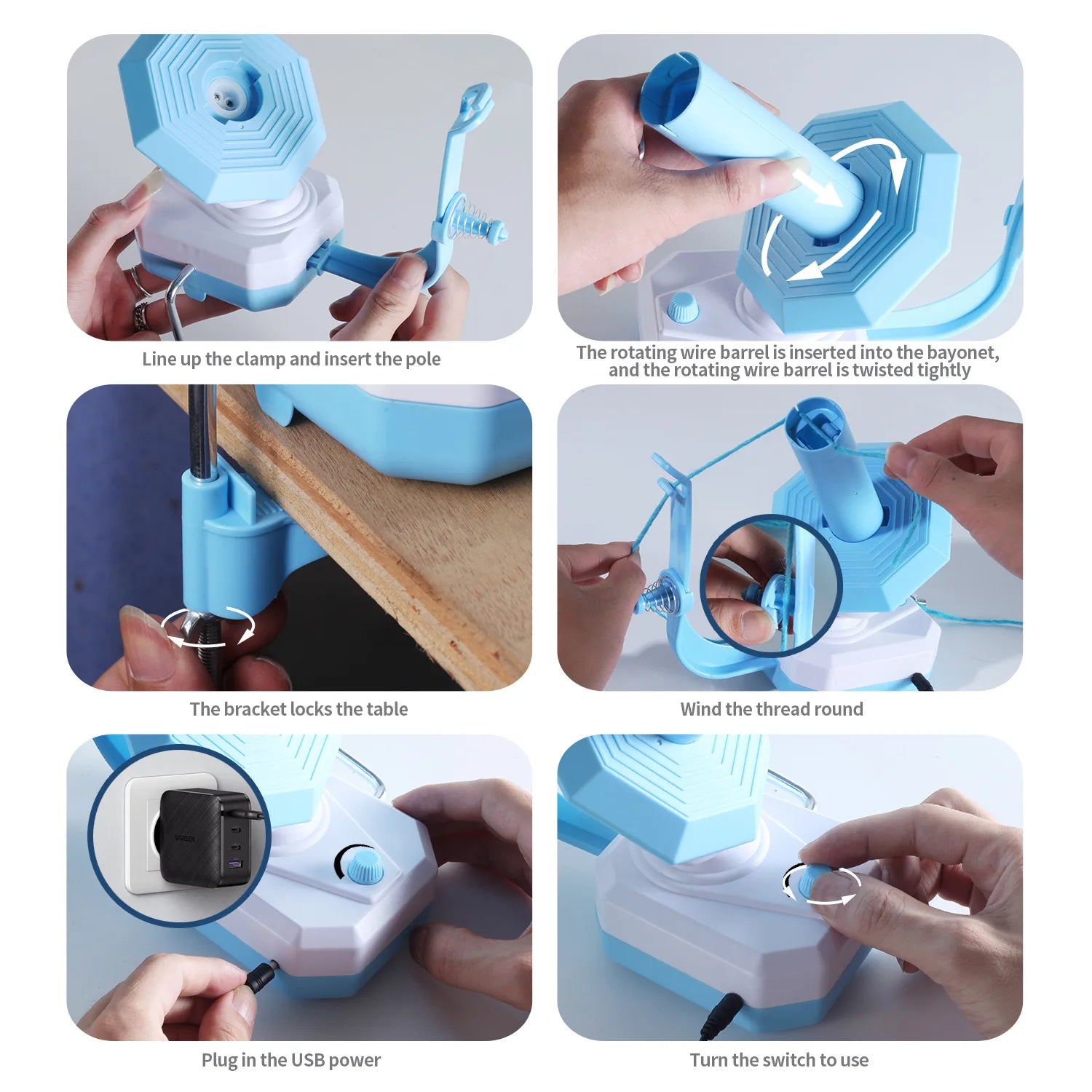 Line up the clamp and insert the pole

The rotating wire barrel is inserted into the bayonet, and the rotating wire barrel is twisted tightly

The bracket locks the table

Wind the thread round

UGREEN

Plug in the USB power

Turn the switch to use