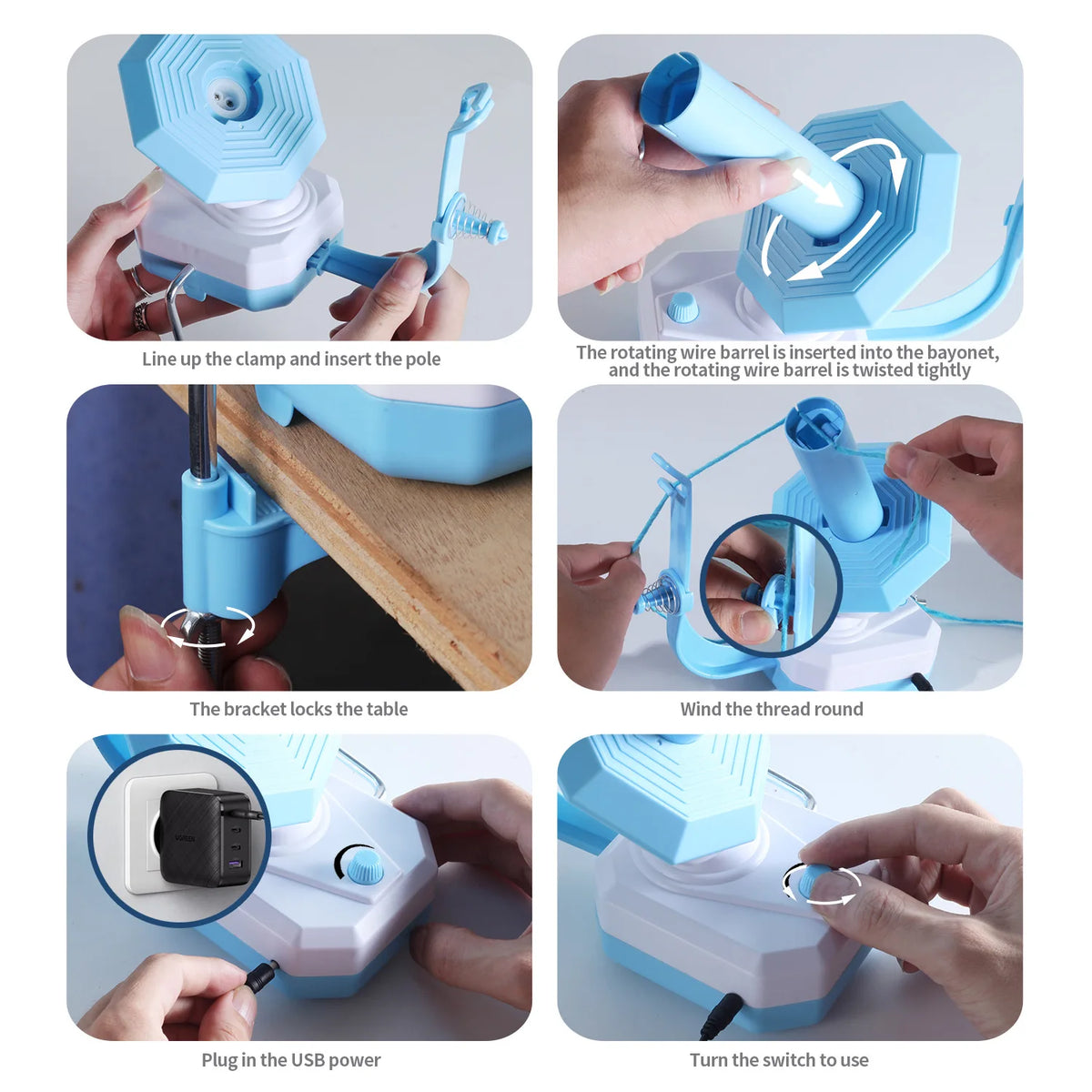 Line up the clamp and insert the pole

The rotating wire barrel is inserted into the bayonet, and the rotating wire barrel is twisted tightly

The bracket locks the table

Wind the thread round

UGREEN

Plug in the USB power

Turn the switch to use